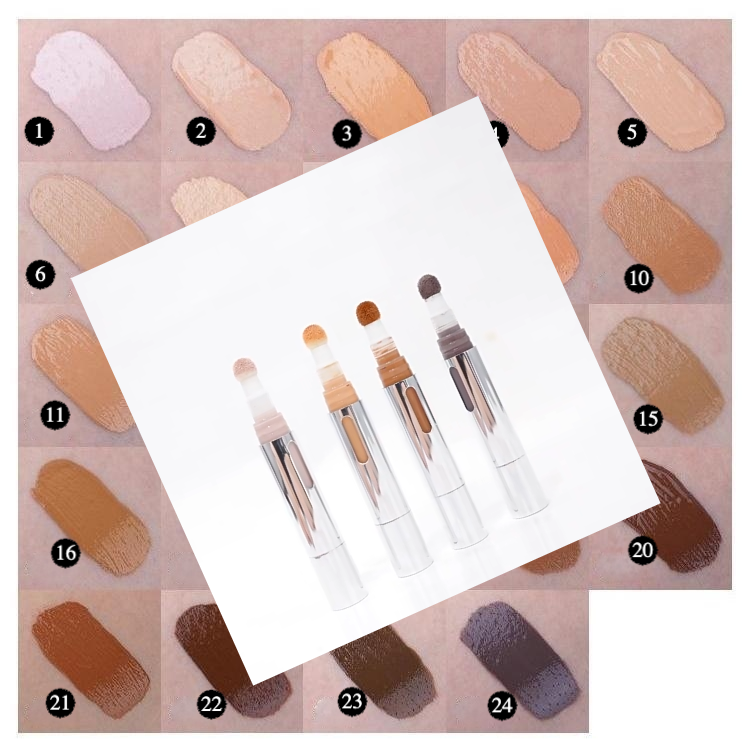 1
2
3
5
6
10
11
15
16
20
21
22
23
24