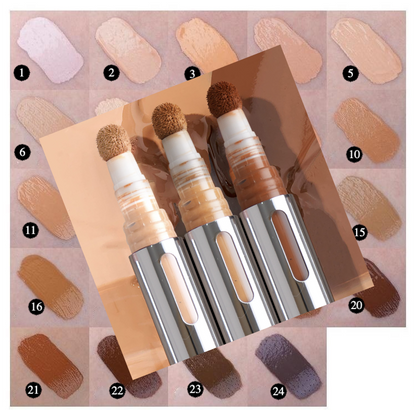 1
2
3
5
6
10
11
15
16
20
21
22
23
24