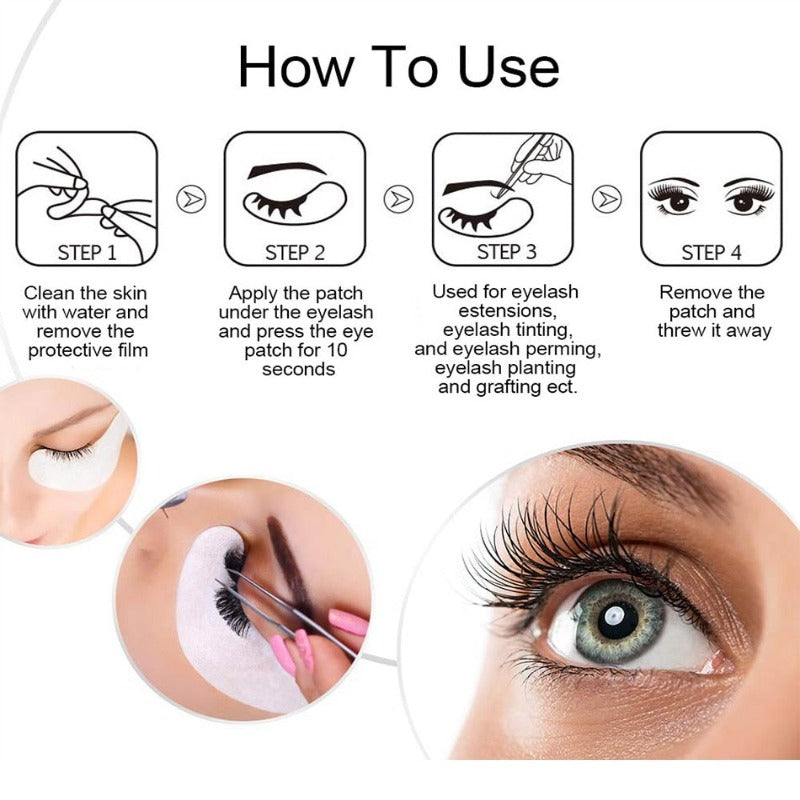 How To Use

STEP 1

Clean the skin with water and remove the protective film

STEP 2

Apply the patch under the eyelash and press the eye patch for 10 seconds

STEP 3

Used for eyelash estensions, eyelash tinting, and eyelash perming, eyelash planting and grafting ect.

STEP 4

Remove the patch and threw it away