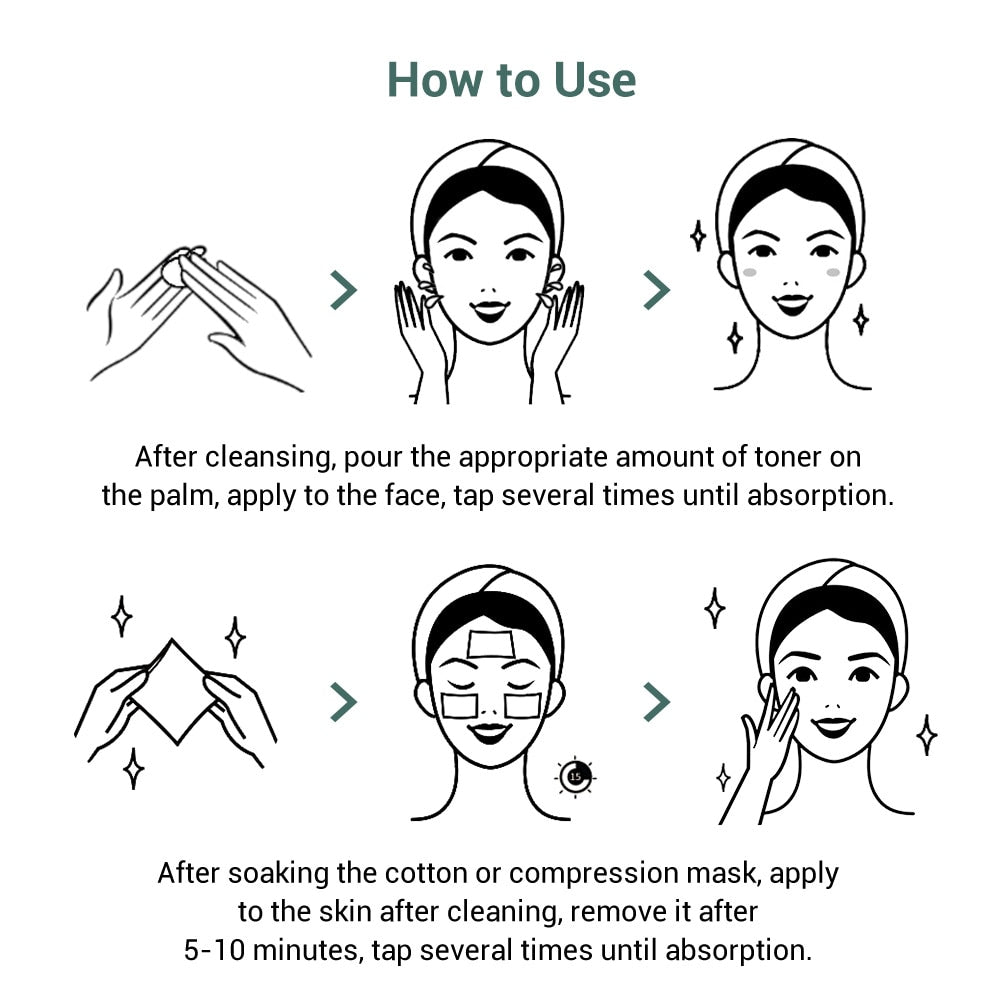 How to Use

After cleansing, pour the appropriate amount of toner on the palm, apply to the face, tap several times until absorption.

15

After soaking the cotton or compression mask, apply to the skin after cleaning, remove it after 5-10 minutes, tap several times until absorption.