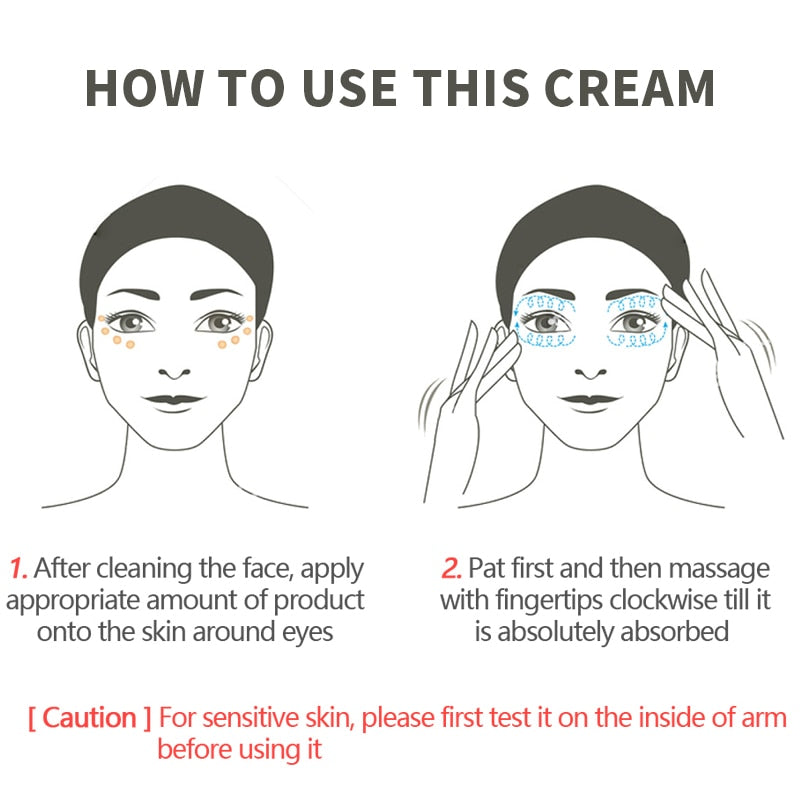 HOW TO USE THIS CREAM

1. After cleaning the face, apply appropriate amount of product onto the skin around eyes

2. Pat first and then massage with fingertips clockwise till it is absolutely absorbed

[ Caution ] For sensitive skin, please first test it on the inside of arm before using it