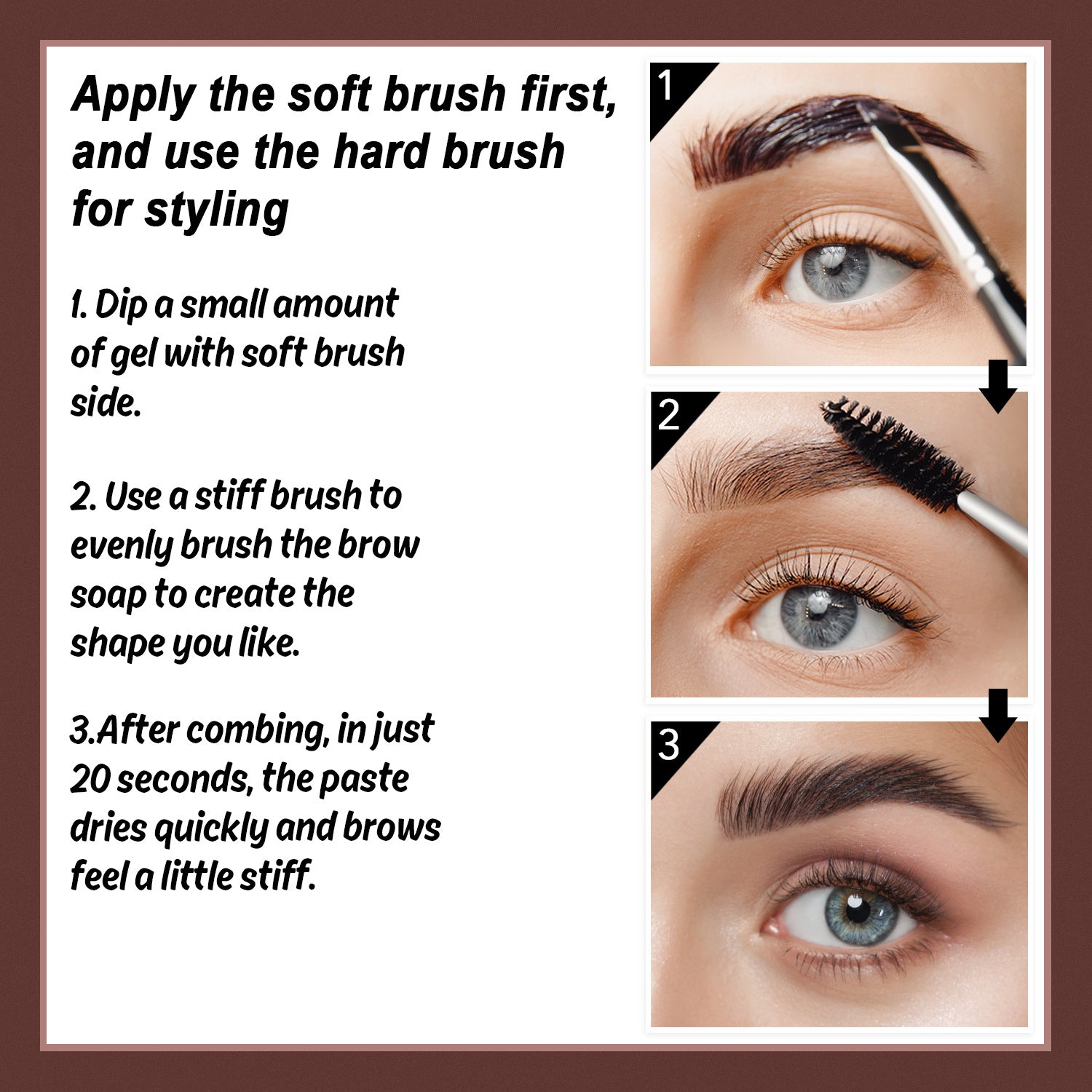 Apply the soft brush first, and use the hard brush for styling

1. Dip a small amount of gel with soft brush side.

2. Use a stiff brush to evenly brush the brow soap to create the shape you like.

3.After combing, in just 20 seconds, the paste dries quickly and brows feel a little stiff.

1

2

3