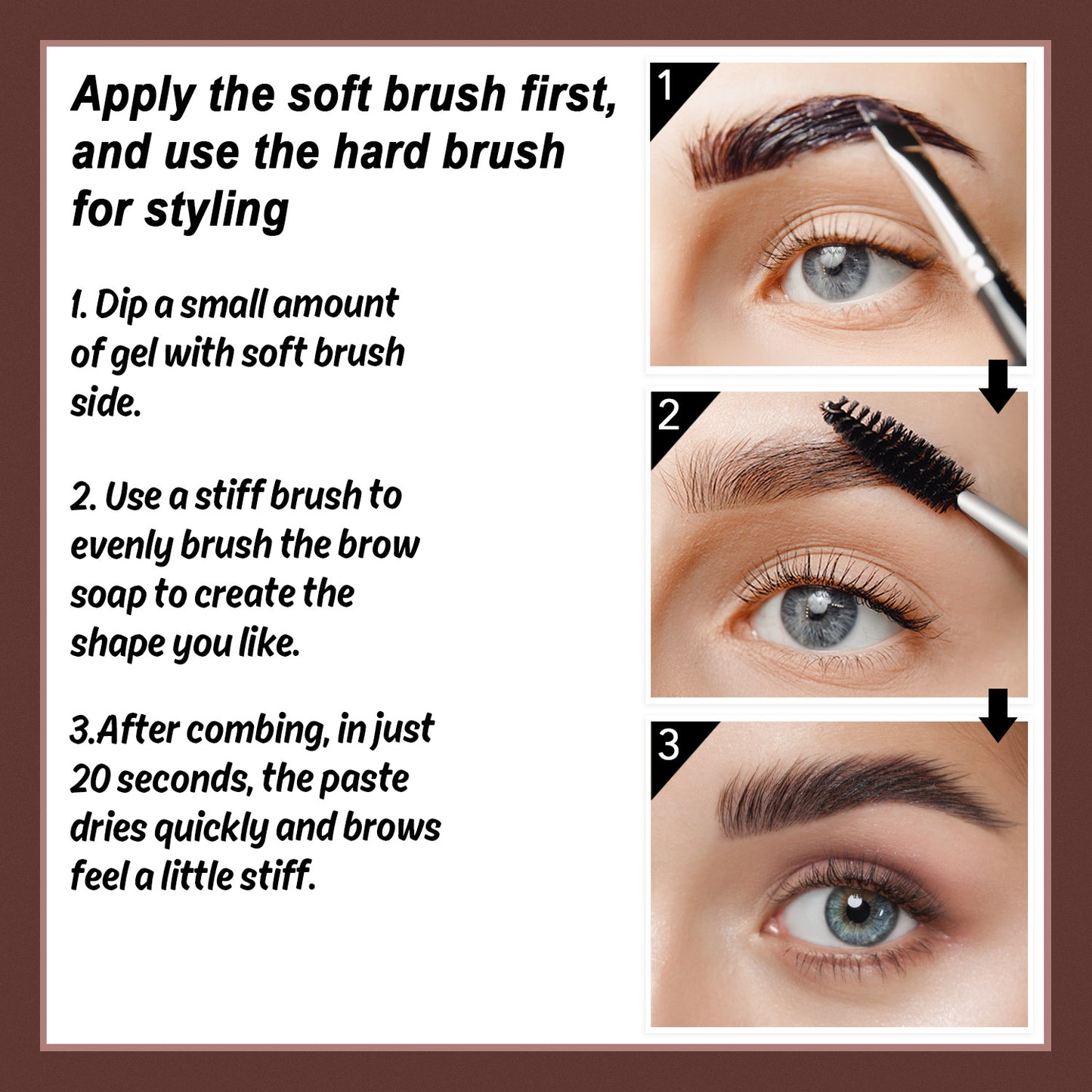 Apply the soft brush first, and use the hard brush for styling

1. Dip a small amount of gel with soft brush side.

2. Use a stiff brush to evenly brush the brow soap to create the shape you like.

3.After combing, in just 20 seconds, the paste dries quickly and brows feel a little stiff.

1

2

3