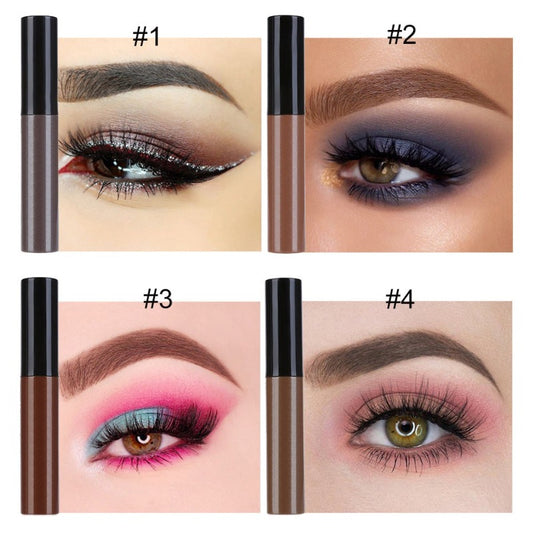 #1

#2

#3

#4