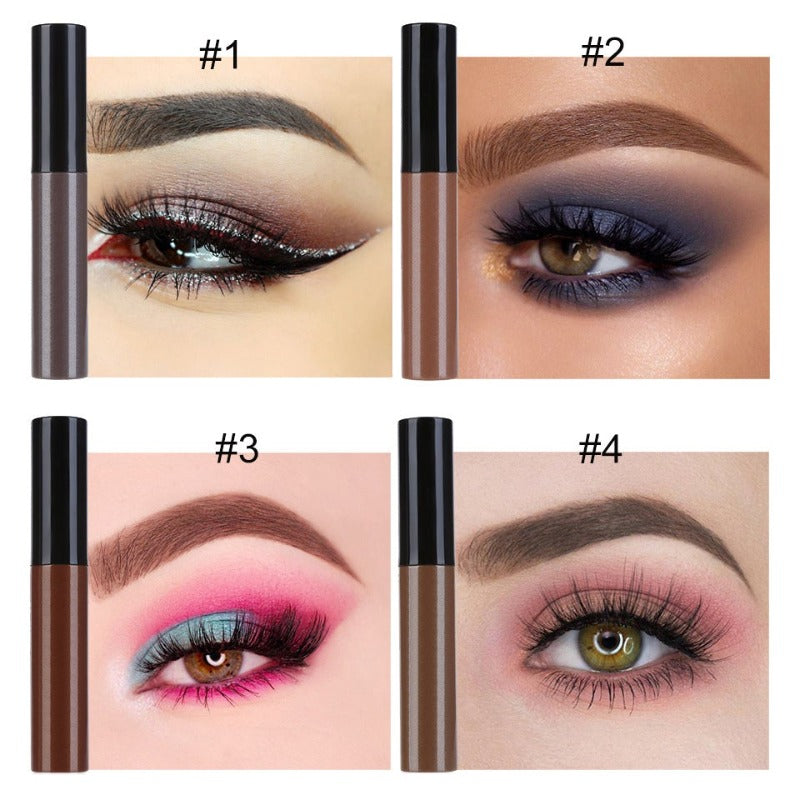 #1

#2

#3

#4