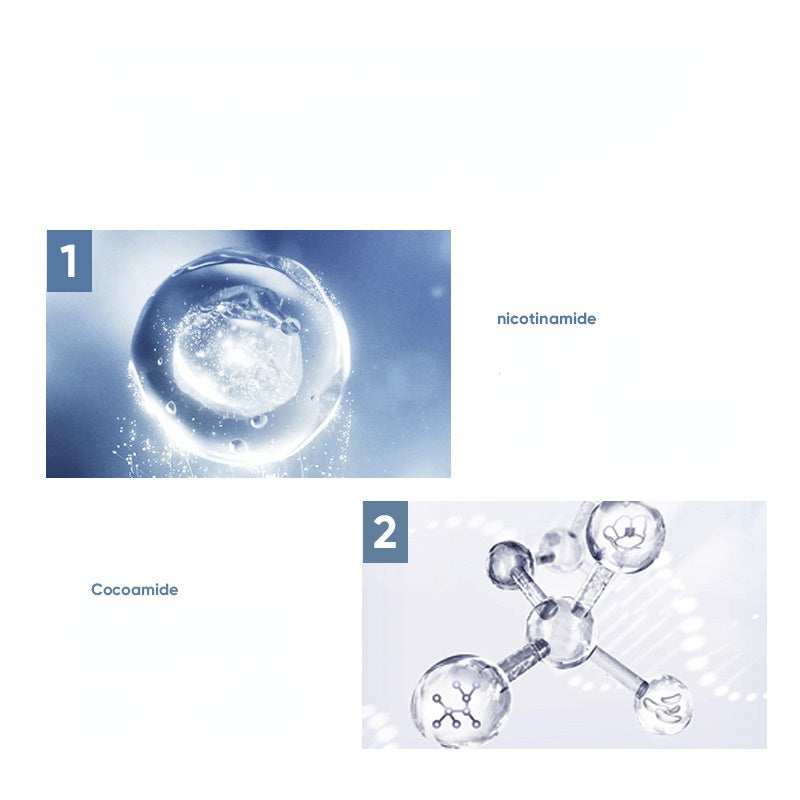 1

nicotinamide

2

Cocoamide