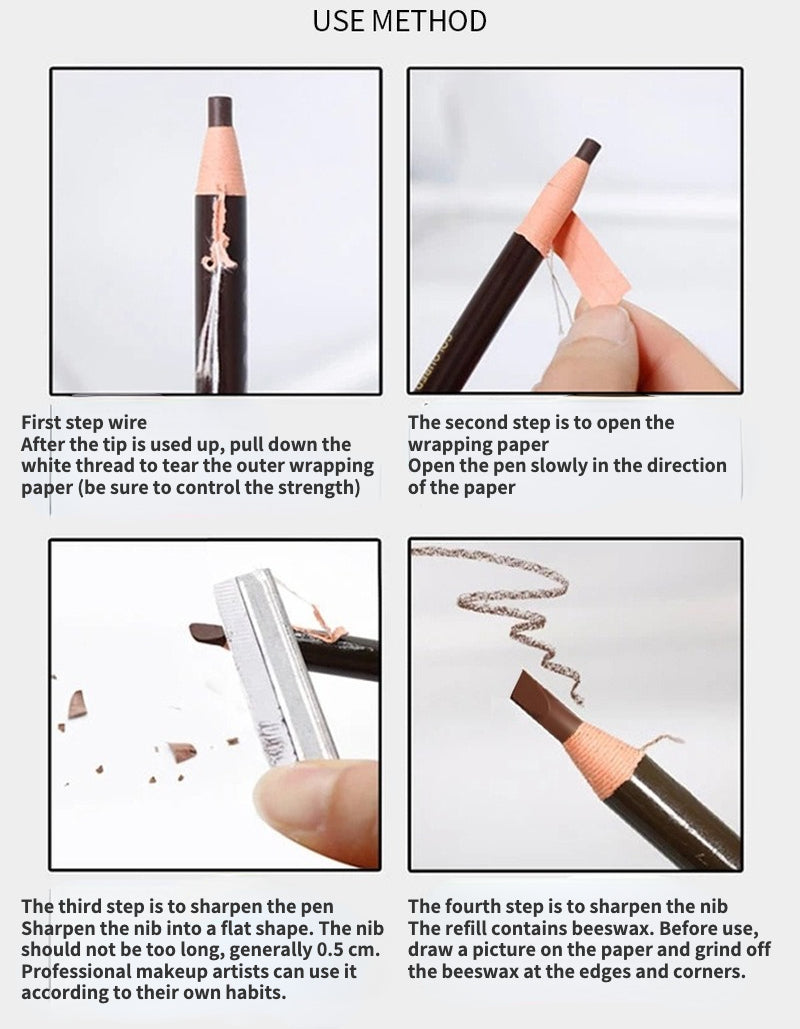 USE METHOD

First step wire
After the tip is used up, pull down the white thread to tear the outer wrapping paper (be sure to control the strength)

The second step is to open the wrapping paper
Open the pen slowly in the direction of the paper

The third step is to sharpen the pen
Sharpen the nib into a flat shape. The nib should not be too long, generally 0.5 cm. Professional makeup artists can use it according to their own habits.

The fourth step is to sharpen the nib
The refill contains beeswax. Before use, draw a picture on the paper and grind off the beeswax at the edges and corners.