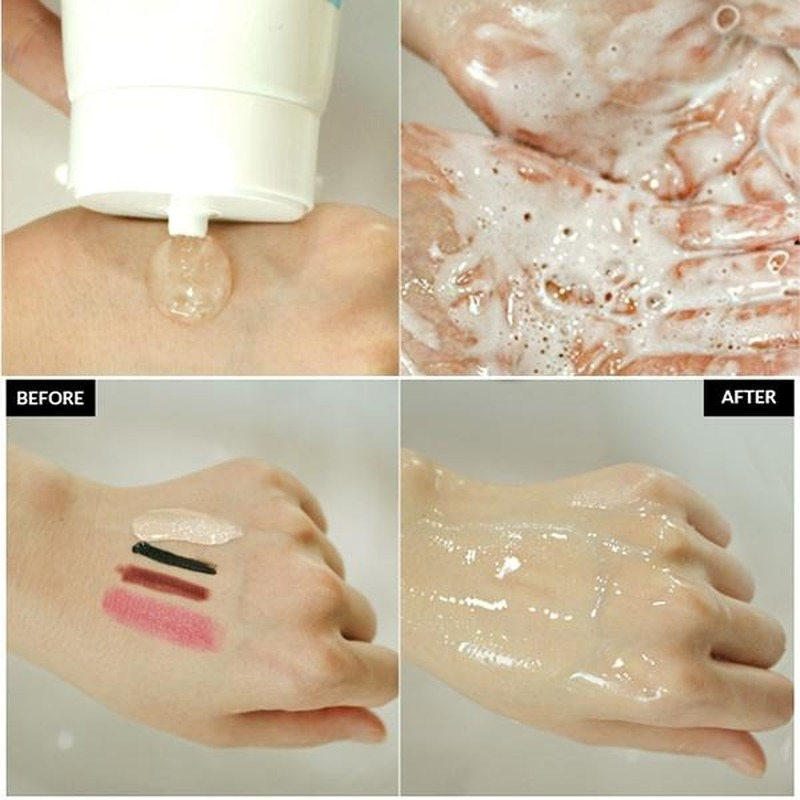 BEFORE

AFTER