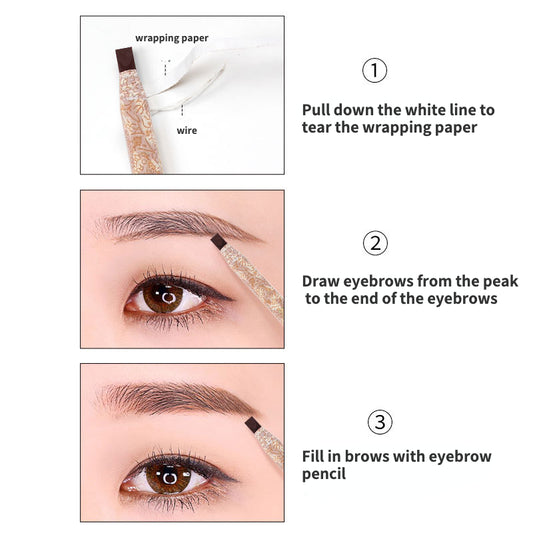 wrapping paper

wire

①

Pull down the white line to tear the wrapping paper

②

Draw eyebrows from the peak to the end of the eyebrows

③

Fill in brows with eyebrow pencil