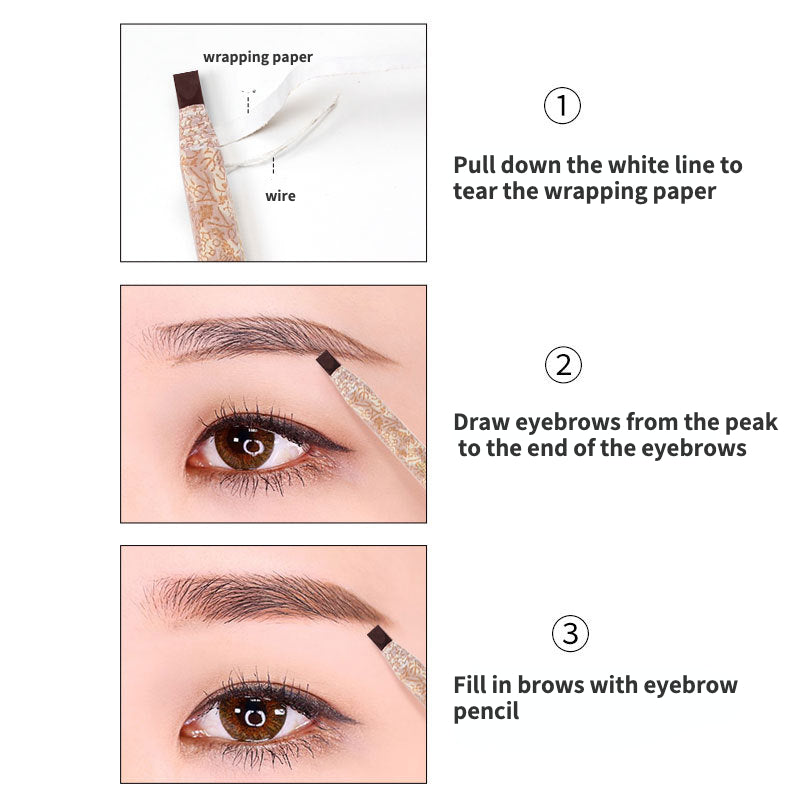 wrapping paper

wire

①

Pull down the white line to tear the wrapping paper

②

Draw eyebrows from the peak to the end of the eyebrows

③

Fill in brows with eyebrow pencil